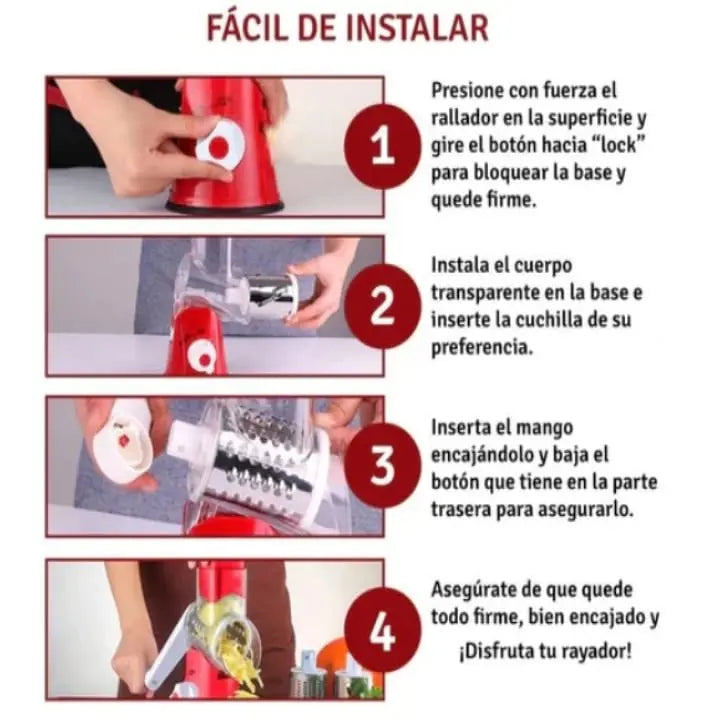 FÁCIL DE INSTALAR

1

Presione con fuerza el rallador en la superficie y gire el botón hacia "lock" para bloquear la base y quede firme.

2

Instala el cuerpo transparente en la base e inserte la cuchilla de su preferencia.

3

Inserta el mango encajándolo y baja el botón que tiene en la parte trasera para asegurarlo.

4

Asegúrate de que quede todo firme, bien encajado y ¡Disfruta tu rayador!